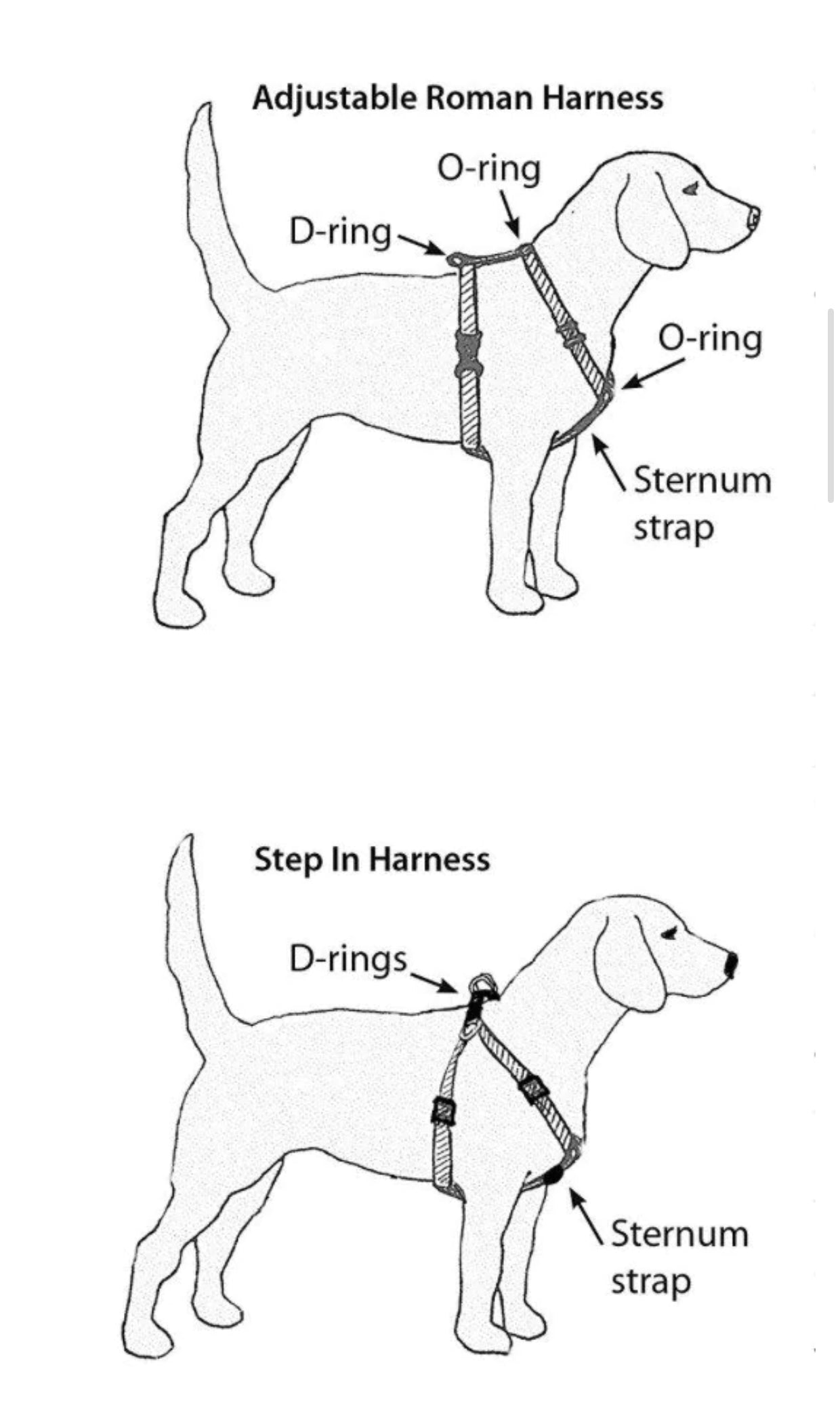 Adjustable Roman Harness

O-ring

D-ring

O-ring

Sternum strap

Step In Harness

D-rings

Sternum strap