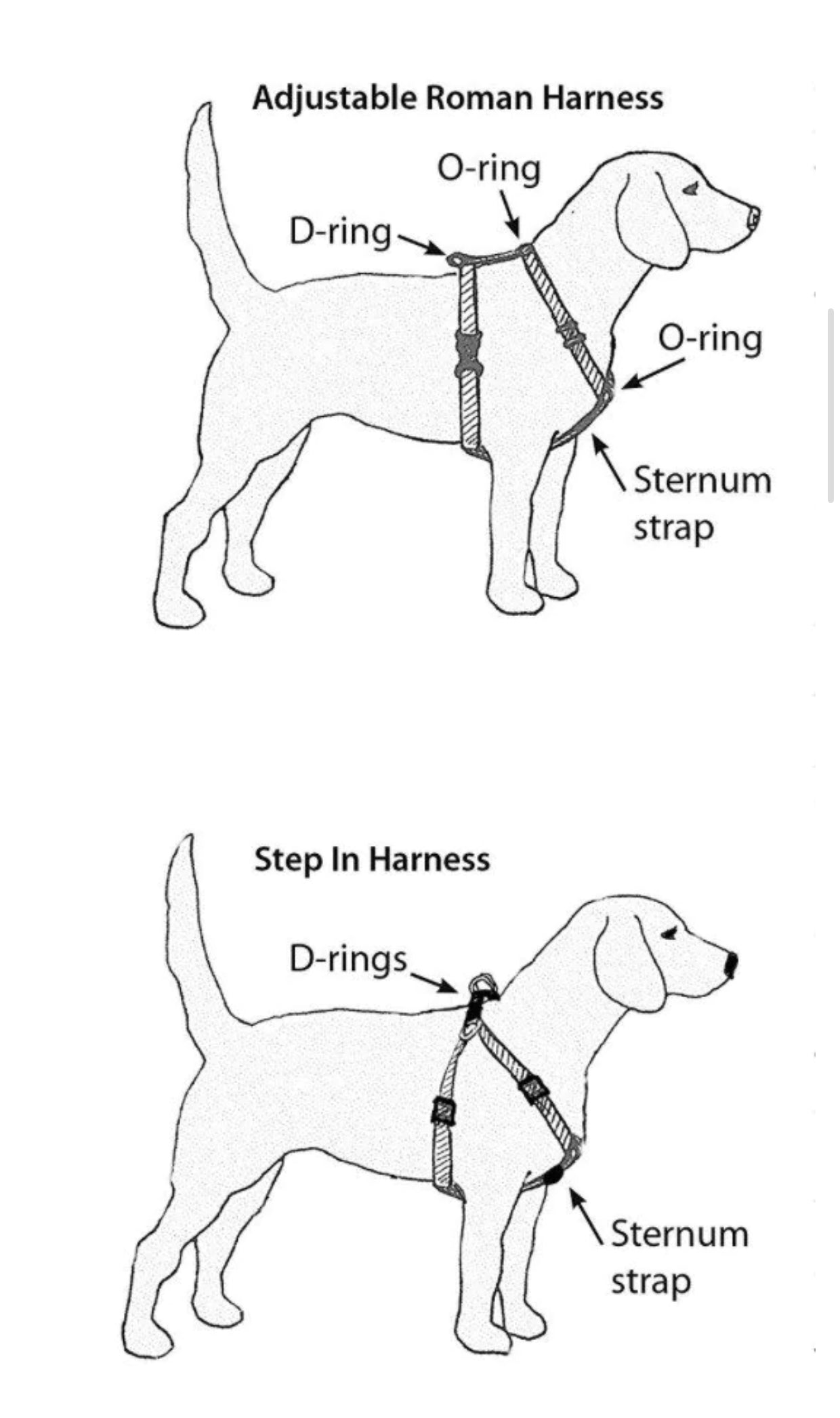 Adjustable Roman Harness

O-ring

D-ring

O-ring

Sternum strap

Step In Harness

D-rings

Sternum strap