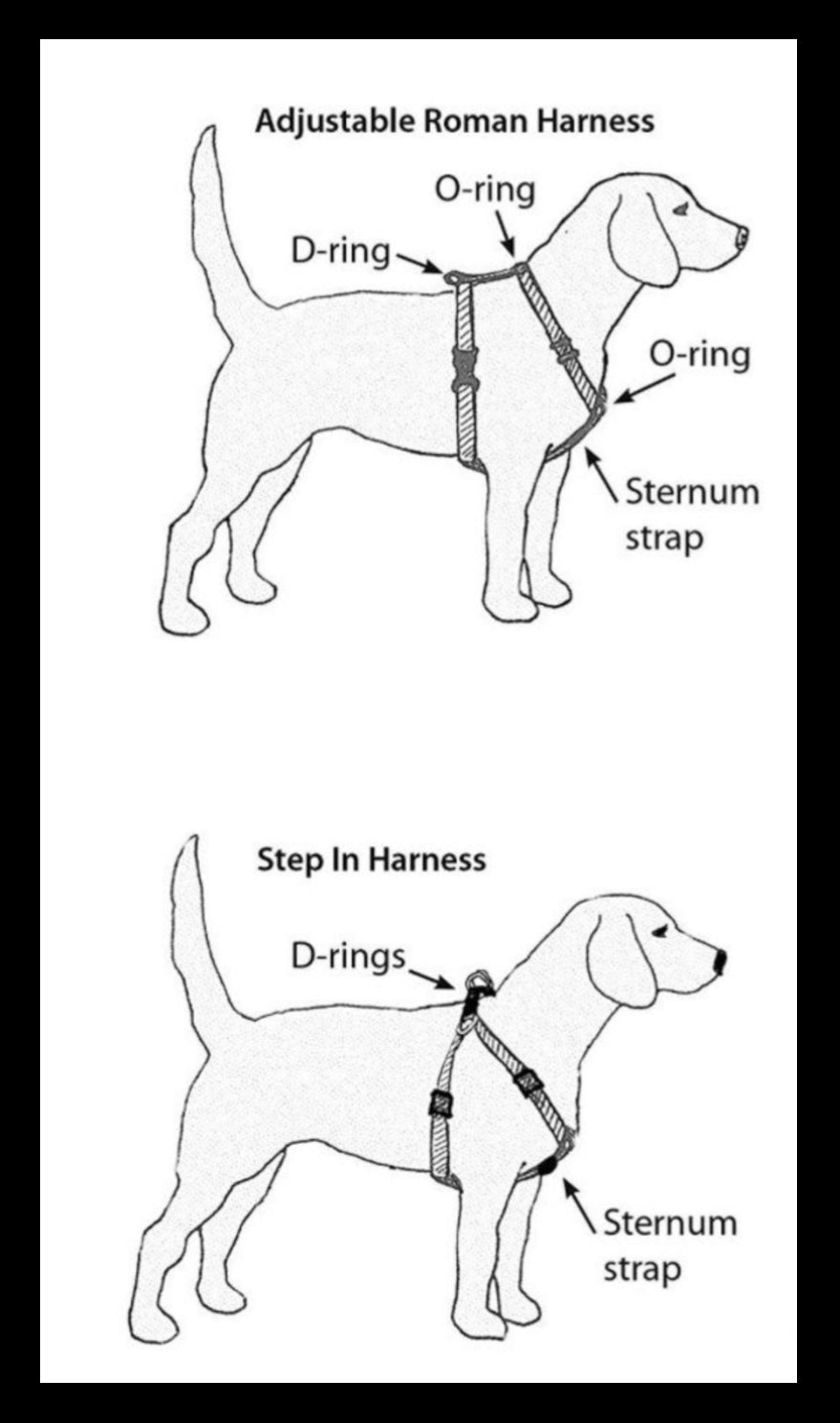 Adjustable Roman Harness

O-ring

D-ring

O-ring

Sternum strap

Step In Harness

D-rings

Sternum strap